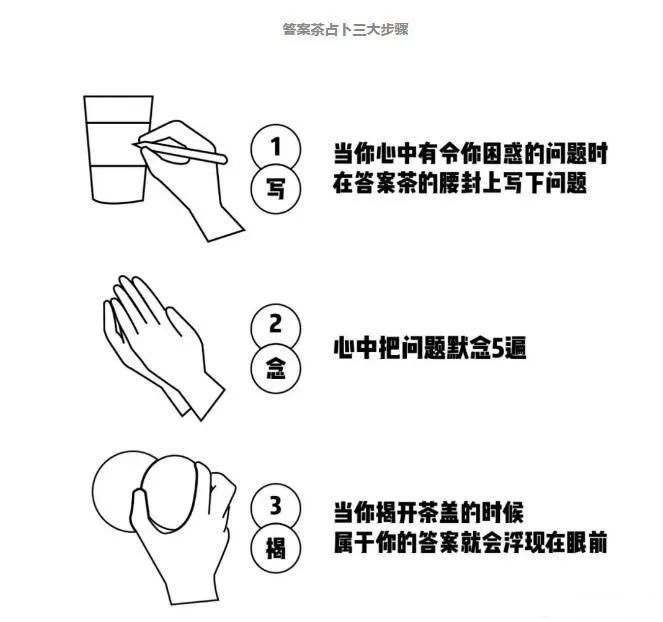 答案茶占卜三大步骤

1
写
当你心中有令你困惑的问题时
在答案茶的腰封上写下问题

2
念
心中把问题默念5遍

3
揭
当你揭开茶盖的时候
属于你的答案就会浮现在眼前